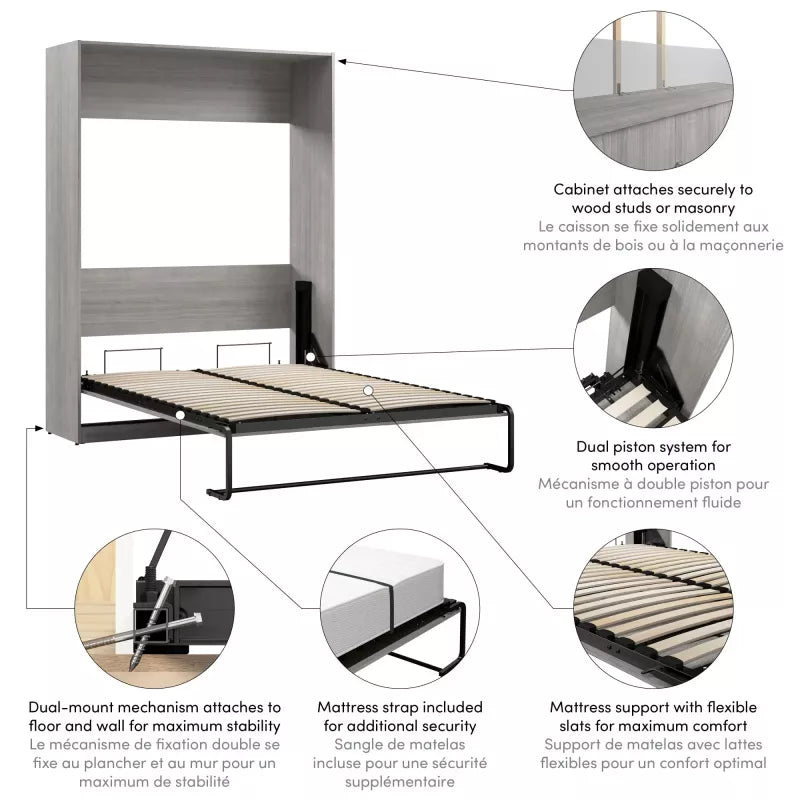 Cabinet attaches securely to wood studs or masonry
Le caisson se fixe solidement aux montants de bois ou à la maçonnerie

Dual piston system for smooth operation
Mécanisme à double piston pour un fonctionnement fluide

Dual-mount mechanism attaches to floor and wall for maximum stability
Le mécanisme de fixation double se fixe au plancher et au mur pour un maximum de stabilité

Mattress strap included for additional security
Sangle de matelas incluse pour une sécurité supplémentaire

Mattress support with flexible slats for maximum comfort
Support de matelas avec lattes flexibles pour un confort optimal