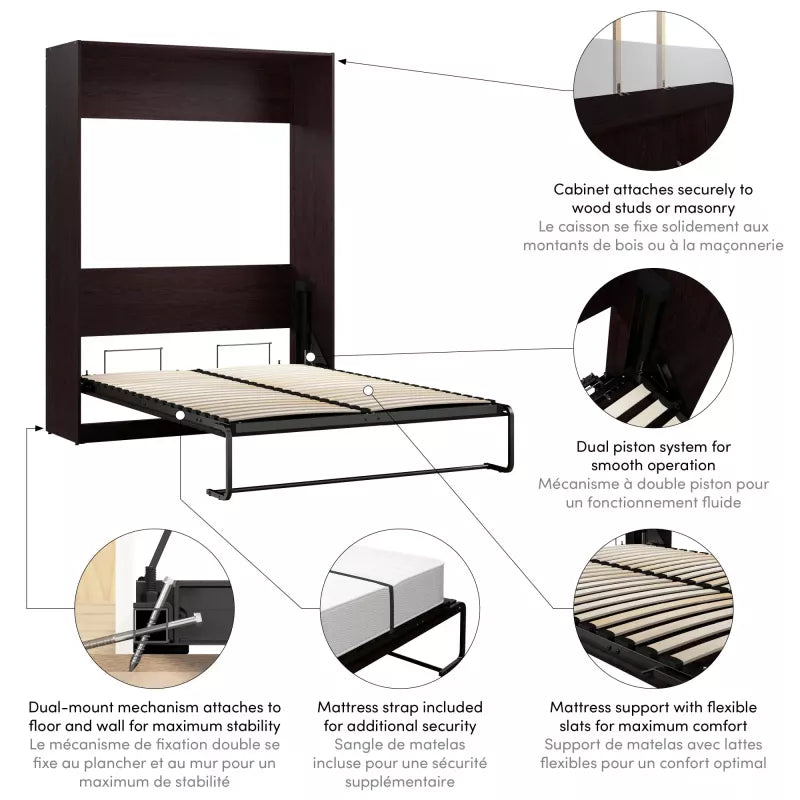 Cabinet attaches securely to wood studs or masonry
Le caisson se fixe solidement aux montants de bois ou à la maçonnerie

Dual piston system for smooth operation
Mécanisme à double piston pour un fonctionnement fluide

Dual-mount mechanism attaches to floor and wall for maximum stability
Le mécanisme de fixation double se fixe au plancher et au mur pour un maximum de stabilité

Mattress strap included for additional security
Sangle de matelas incluse pour une sécurité supplémentaire

Mattress support with flexible slats for maximum comfort
Support de matelas avec lattes flexibles pour un confort optimal